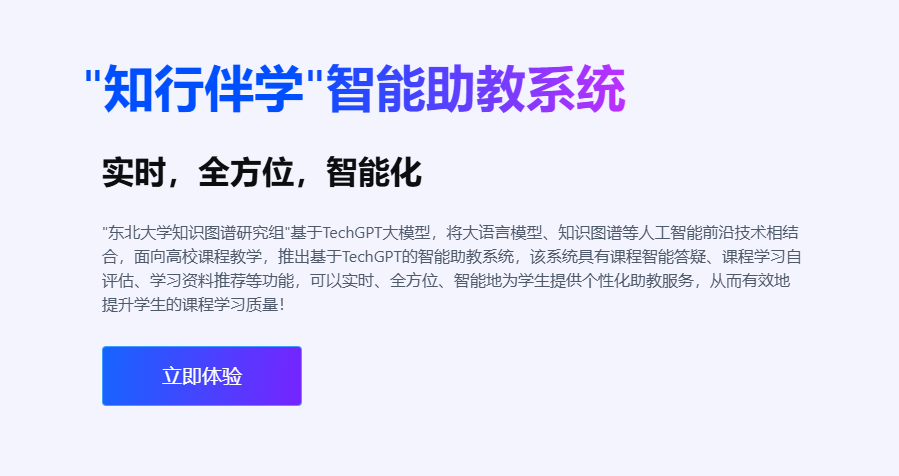 "知行伴学"智能助教系统

实时，全方位，智能化

"东北大学知识图谱研究组"基于TechGPT大模型，将大语言模型、知识图谱等人工智能前沿技术相结合，面向高校课程教学，推出基于TechGPT的智能助教系统，该系统具有课程智能答疑、课程学习自评估、学习资料推荐等功能，可以实时、全方位、智能地为学生提供个性化助教服务，从而有效地提升学生的课程学习质量！

立即体验